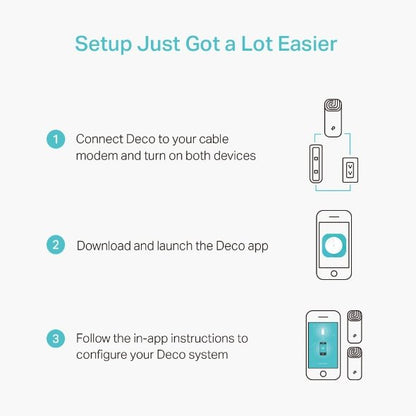 Setup Just Got a Lot Easier

1 Connect Deco to your cable modem and turn on both devices

2 Download and launch the Deco app

3 Follow the in-app instructions to configure your Deco system